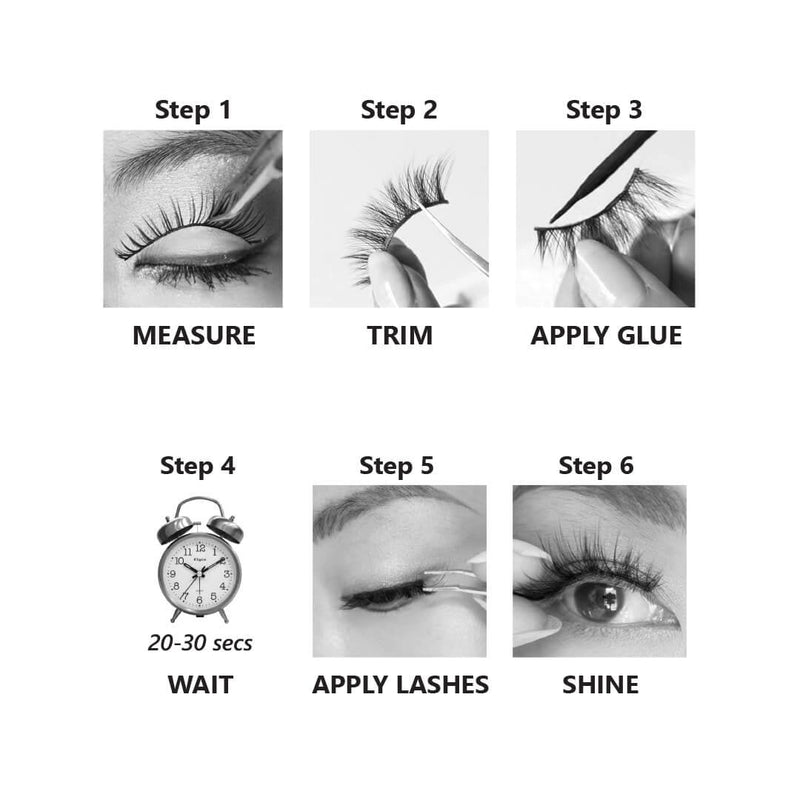 Step 1

MEASURE

Step 2

TRIM

Step 3

APPLY GLUE

Step 4

12
1
2
3
4
5
6
7
8
9
10
11

20-30 secs

WAIT

Step 5

APPLY LASHES

Step 6

SHINE